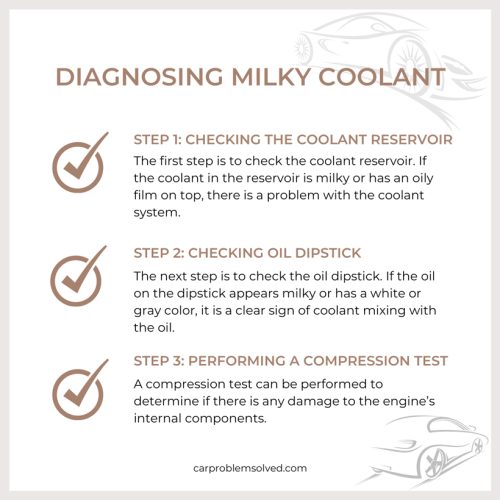 DIAGNOSING MILKY COOLANT

STEP 1: CHECKING THE COOLANT RESERVOIR

The first step is to check the coolant reservoir. If the coolant in the reservoir is milky or has an oily film on top, there is a problem with the coolant system.

STEP 2: CHECKING OIL DIPSTICK

The next step is to check the oil dipstick. If the oil on the dipstick appears milky or has a white or gray color, it is a clear sign of coolant mixing with the oil.

STEP 3: PERFORMING A COMPRESSION TEST

A compression test can be performed to determine if there is any damage to the engine's internal components.

carproblemsolved.com