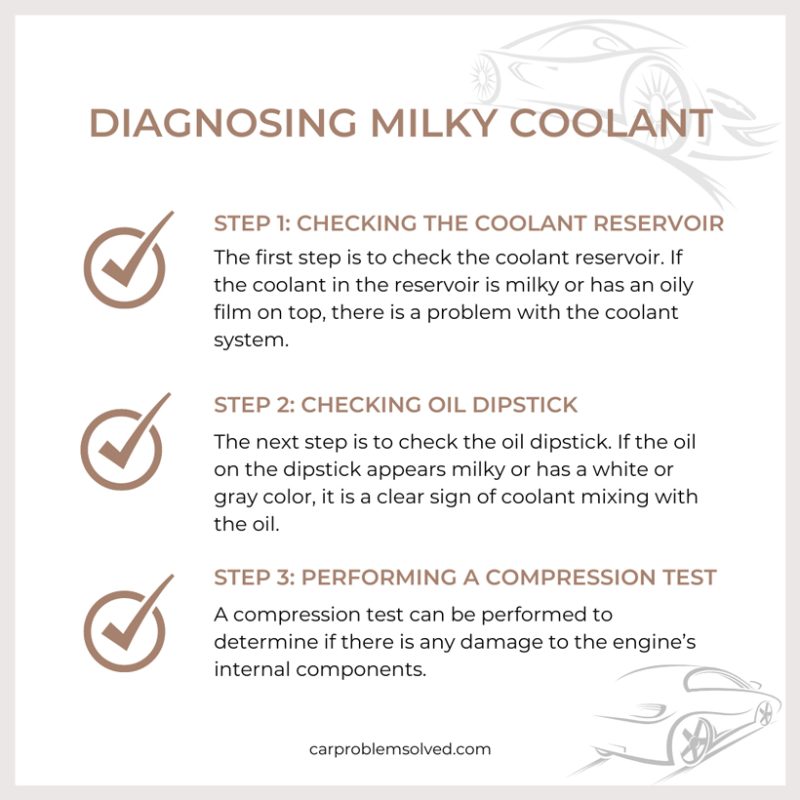 DIAGNOSING MILKY COOLANT

STEP 1: CHECKING THE COOLANT RESERVOIR

The first step is to check the coolant reservoir. If the coolant in the reservoir is milky or has an oily film on top, there is a problem with the coolant system.

STEP 2: CHECKING OIL DIPSTICK

The next step is to check the oil dipstick. If the oil on the dipstick appears milky or has a white or gray color, it is a clear sign of coolant mixing with the oil.

STEP 3: PERFORMING A COMPRESSION TEST

A compression test can be performed to determine if there is any damage to the engine's internal components.

carproblemsolved.com